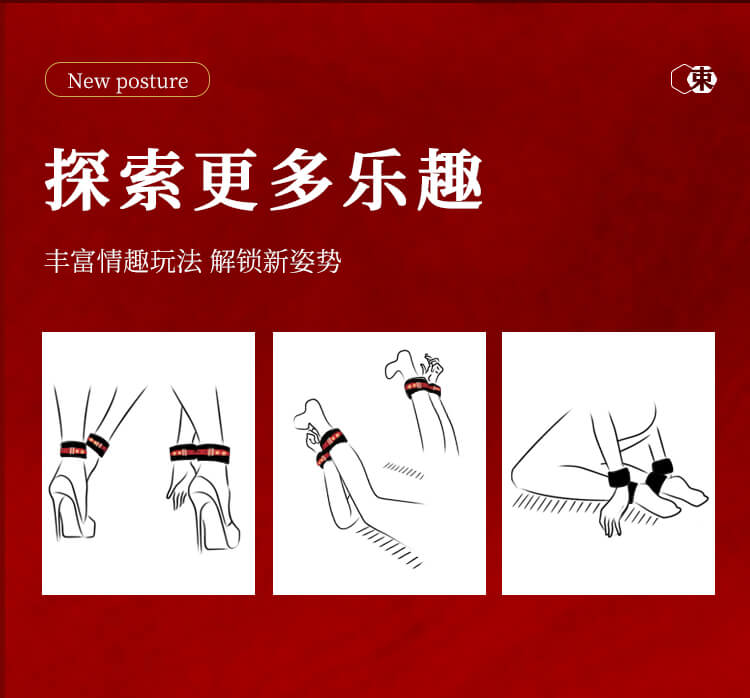 New posture

束

探索更多乐趣

丰富情趣玩法 解锁新姿势