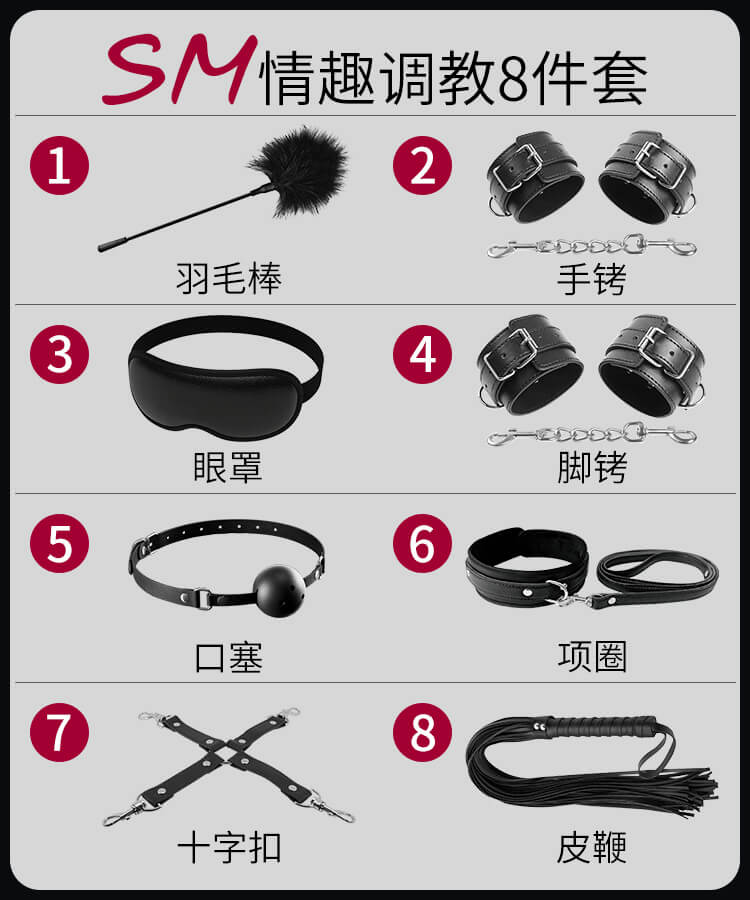 SM情趣调教8件套

1
羽毛棒

2
手铐

3
眼罩

4
脚铐

5
口塞

6
项圈

7
十字扣

8
皮鞭