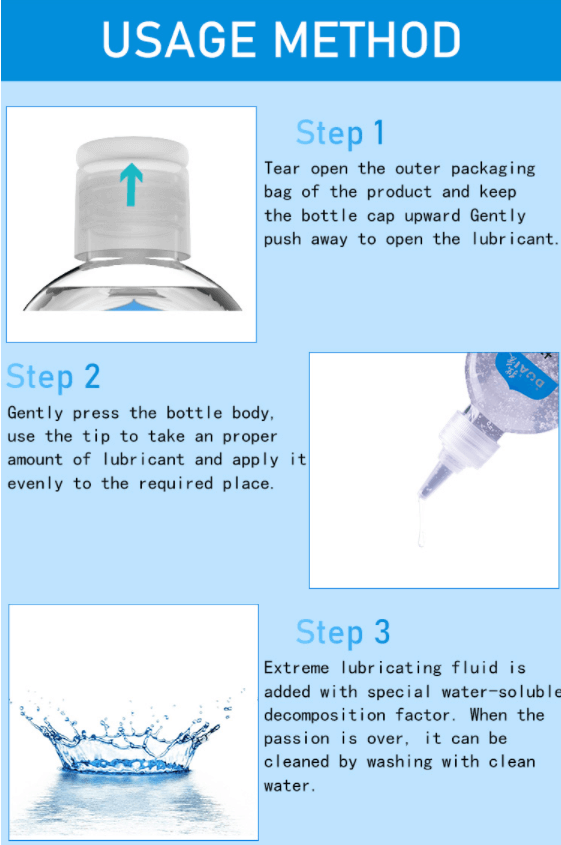 USAGE METHOD

Step 1

Tear open the outer packaging bag of the product and keep the bottle cap upward Gently push away to open the lubricant.

Step 2

Gently press the bottle body, use the tip to take an proper amount of lubricant and apply it evenly to the required place.

DCAI

Step 3

Extreme lubricating fluid is added with special water-soluble decomposition factor. When the passion is over, it can be cleaned by washing with clean water.