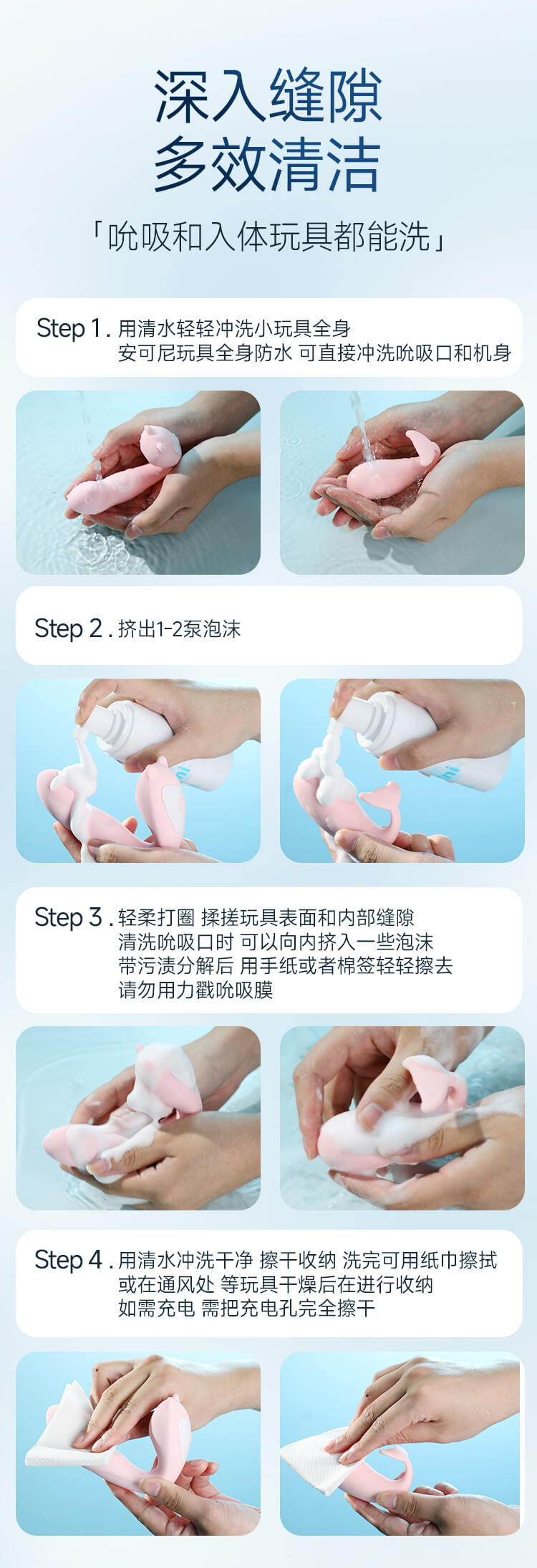 深入缝隙
多效清洁

「吮吸和入体玩具都能洗」

Step 1. 用清水轻轻冲洗小玩具全身
安可尼玩具全身防水 可直接冲洗吮吸口和机身

Step 2. 挤出1-2泵泡沫

Step 3. 轻柔打圈 揉搓玩具表面和内部缝隙
清洗吮吸口时 可以向内挤入一些泡沫
带污渍分解后 用手纸或者棉签轻轻擦去
请勿用力戳吮吸膜

Step 4. 用清水冲洗干净 擦干收纳 洗完可用纸巾擦拭
或在通风处 等玩具干燥后在进行收纳
如需充电 需把充电孔完全擦干