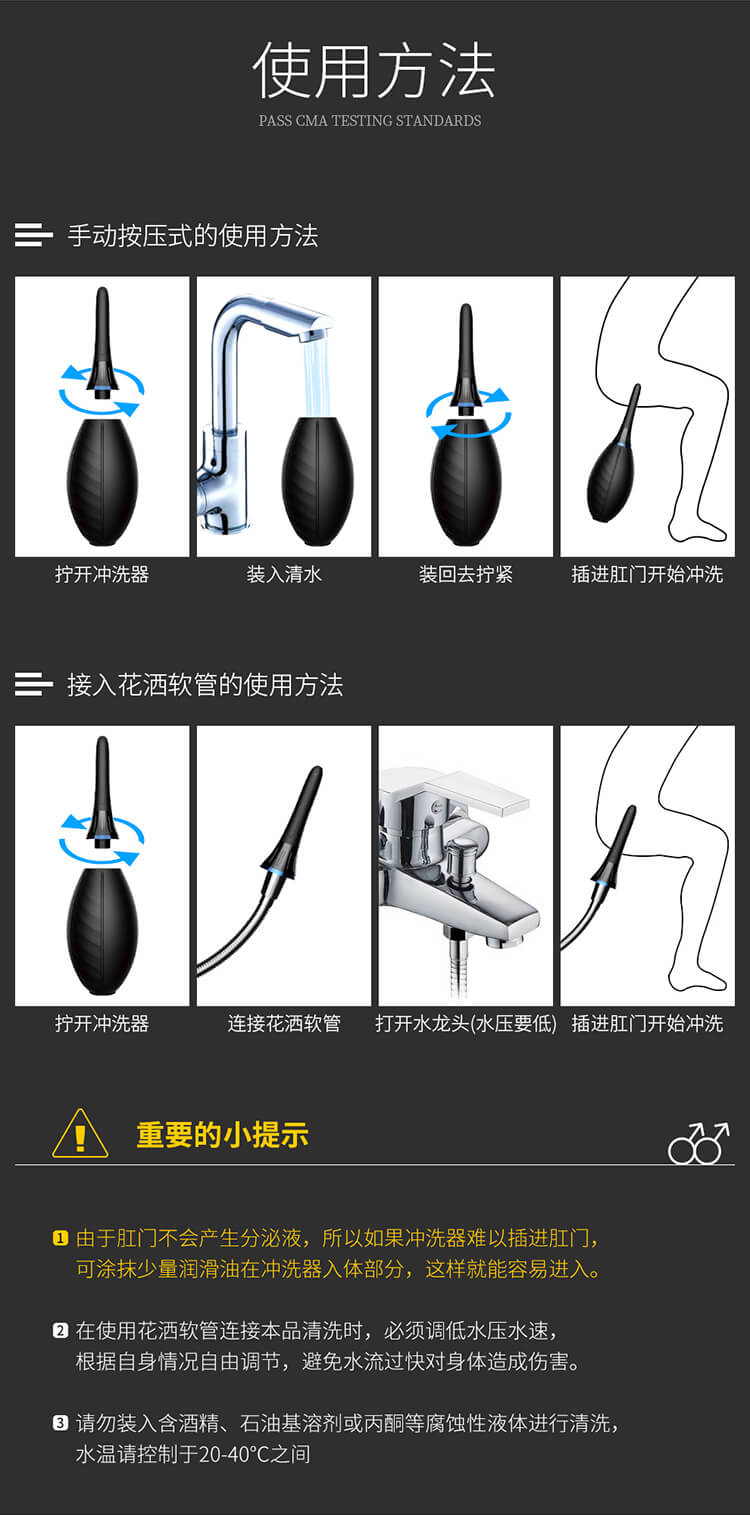 使用方法
PASS CMA TESTING STANDARDS

手动按压式的使用方法

拧开冲洗器
装入清水
装回去拧紧
插进肛门开始冲洗

接入花洒软管的使用方法

拧开冲洗器
连接花洒软管
打开水龙头(水压要低)
插进肛门开始冲洗

重要的小提示

1 由于肛门不会产生分泌液，所以如果冲洗器难以插进肛门，可涂抹少量润滑油在冲洗器入体部分，这样就能容易进入。

2 在使用花洒软管连接本品清洗时，必须调低水压水速，根据自身情况自由调节，避免水流过快对身体造成伤害。

3 请勿装入含酒精、石油基溶剂或丙酮等腐蚀性液体进行清洗，水温请控制于20-40°C之间