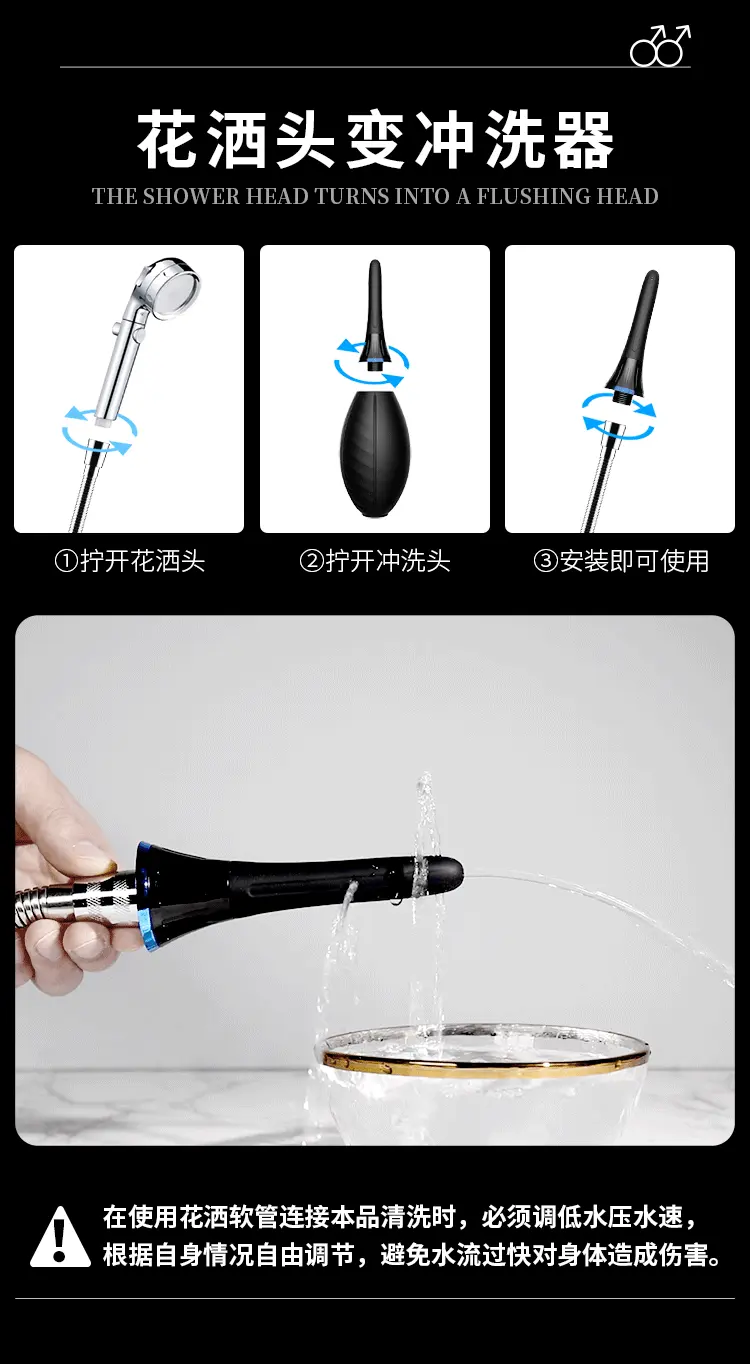 花洒头变冲洗器

THE SHOWER HEAD TURNS INTO A FLUSHING HEAD

①拧开花洒头

②拧开冲洗头

③安装即可使用

在使用花洒软管连接本品清洗时，必须调低水压水速，根据自身情况自由调节，避免水流过快对身体造成伤害。