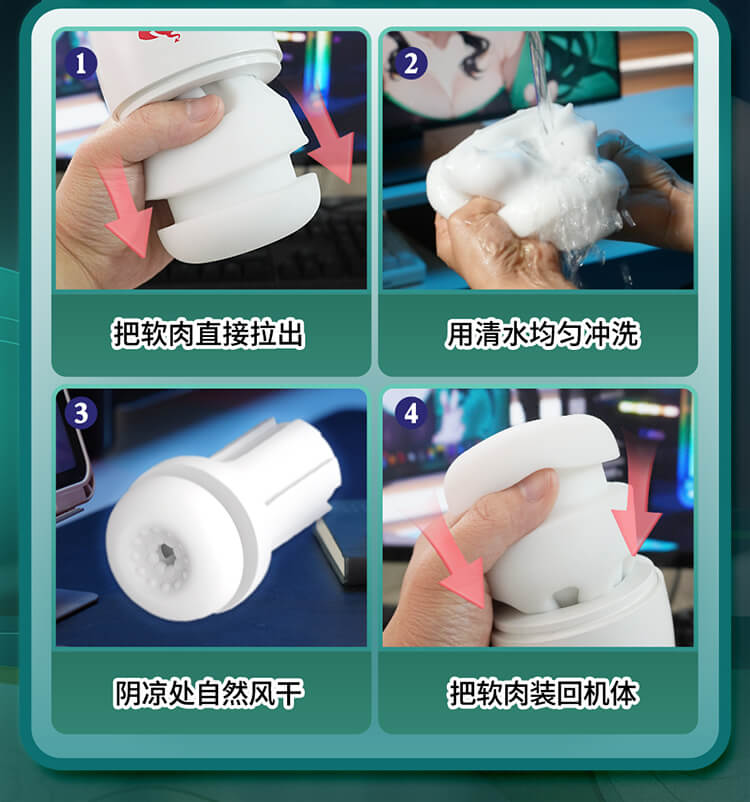 1
把软肉直接拉出

2
用清水均匀冲洗

3
阴凉处自然风干

4
把软肉装回机体