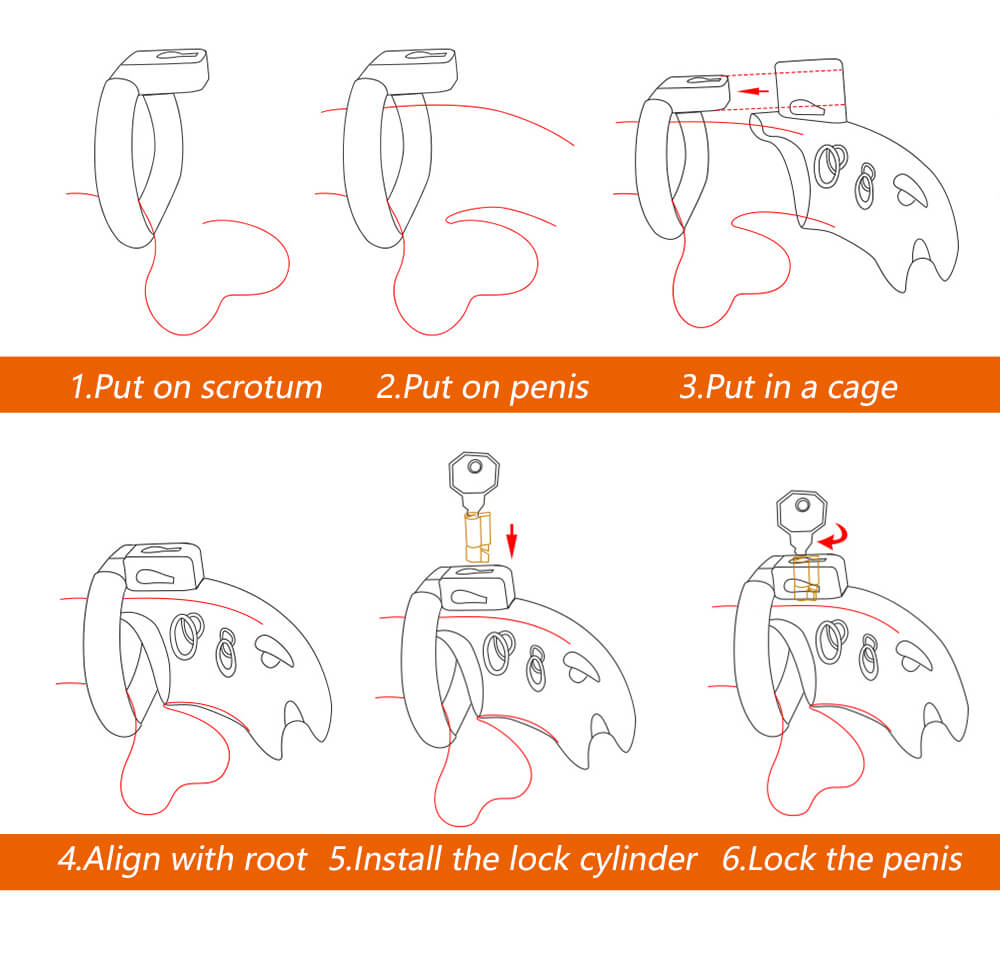 1.Put on scrotum 2.Put on penis 3.Put in a cage

4.Align with root 5.Install the lock cylinder 6.Lock the penis