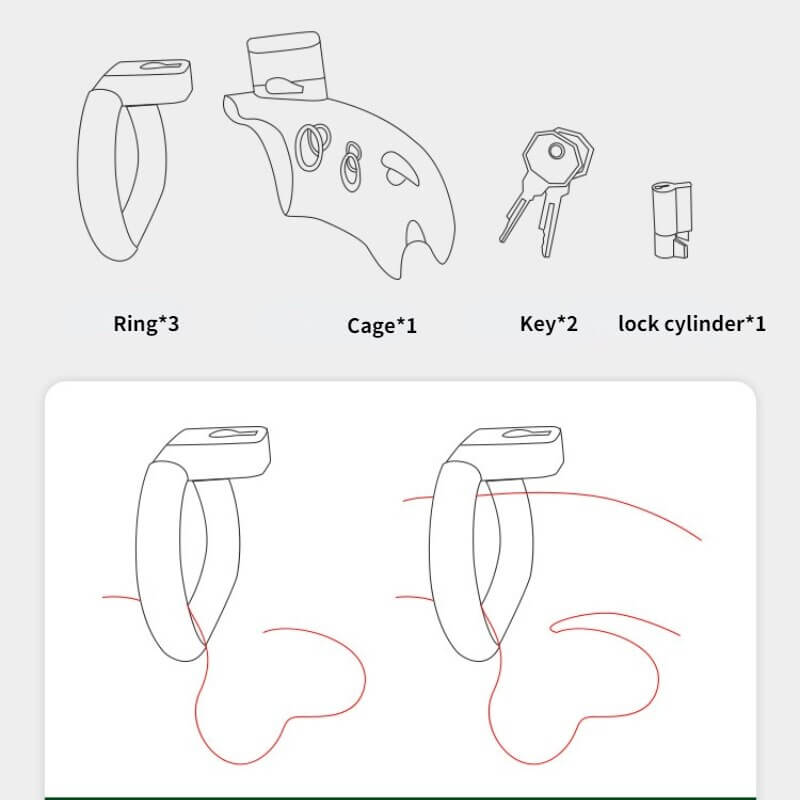 Ring*3

Cage*1

Key*2

lock cylinder*1