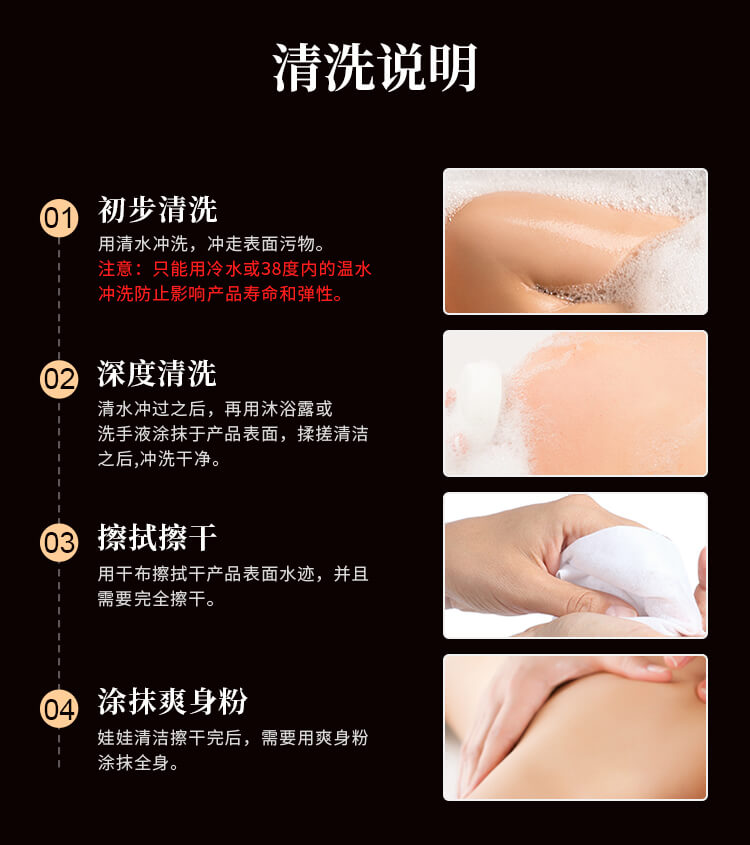 清洗说明

01 初步清洗
用清水冲洗，冲走表面污物。
注意：只能用冷水或38度内的温水冲洗防止影响产品寿命和弹性。

02 深度清洗
清水冲过之后，再用沐浴露或洗手液涂抹于产品表面，揉搓清洁之后,冲洗干净。

03 擦拭擦干
用干布擦拭干产品表面水迹，并且需要完全擦干。

04 涂抹爽身粉
娃娃清洁擦干完后，需要用爽身粉涂抹全身。