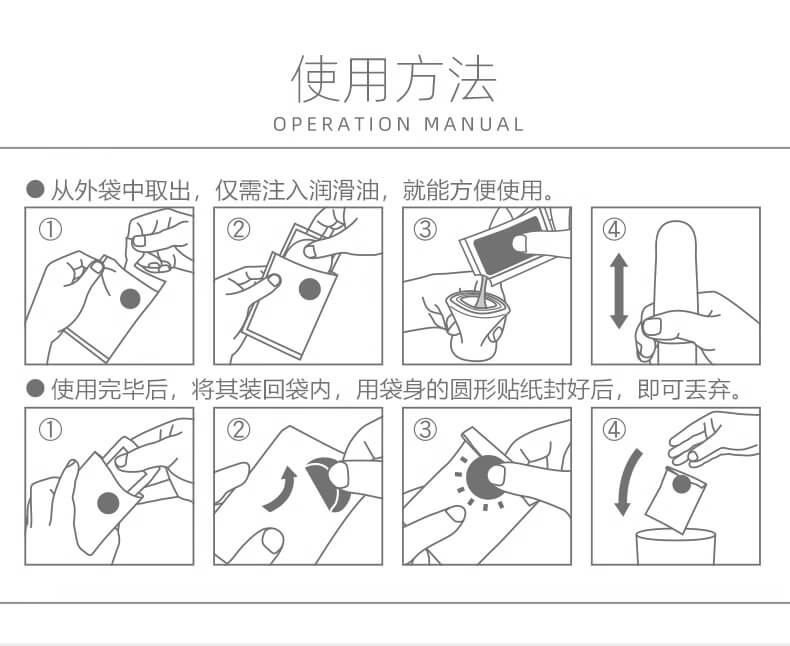 使用方法
OPERATION MANUAL

● 从外袋中取出，仅需注入润滑油，就能方便使用。

①

②

③

④

● 使用完毕后，将其装回袋内，用袋身的圆形贴纸封好后，即可丢弃。

①

②

③

④