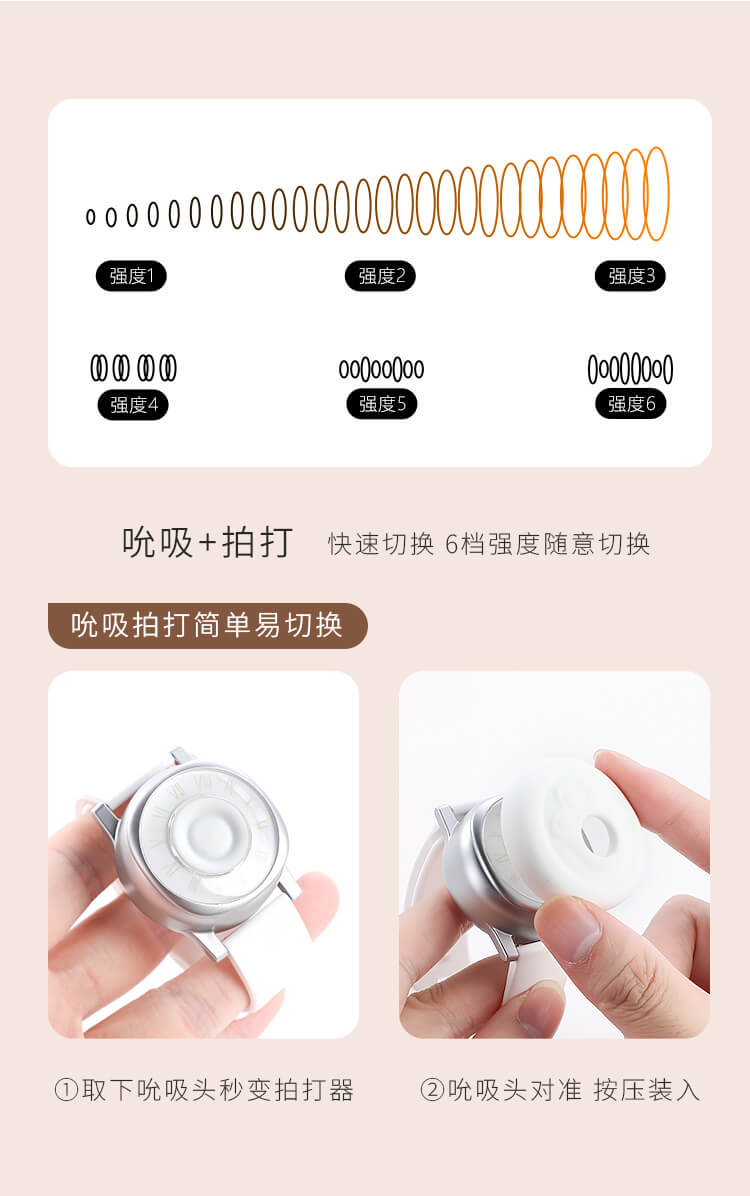 强度1 强度2 强度3

强度4 强度5 强度6

吮吸+拍打 快速切换 6档强度随意切换

吮吸拍打简单易切换

①取下吮吸头秒变拍打器

②吮吸头对准 按压装入