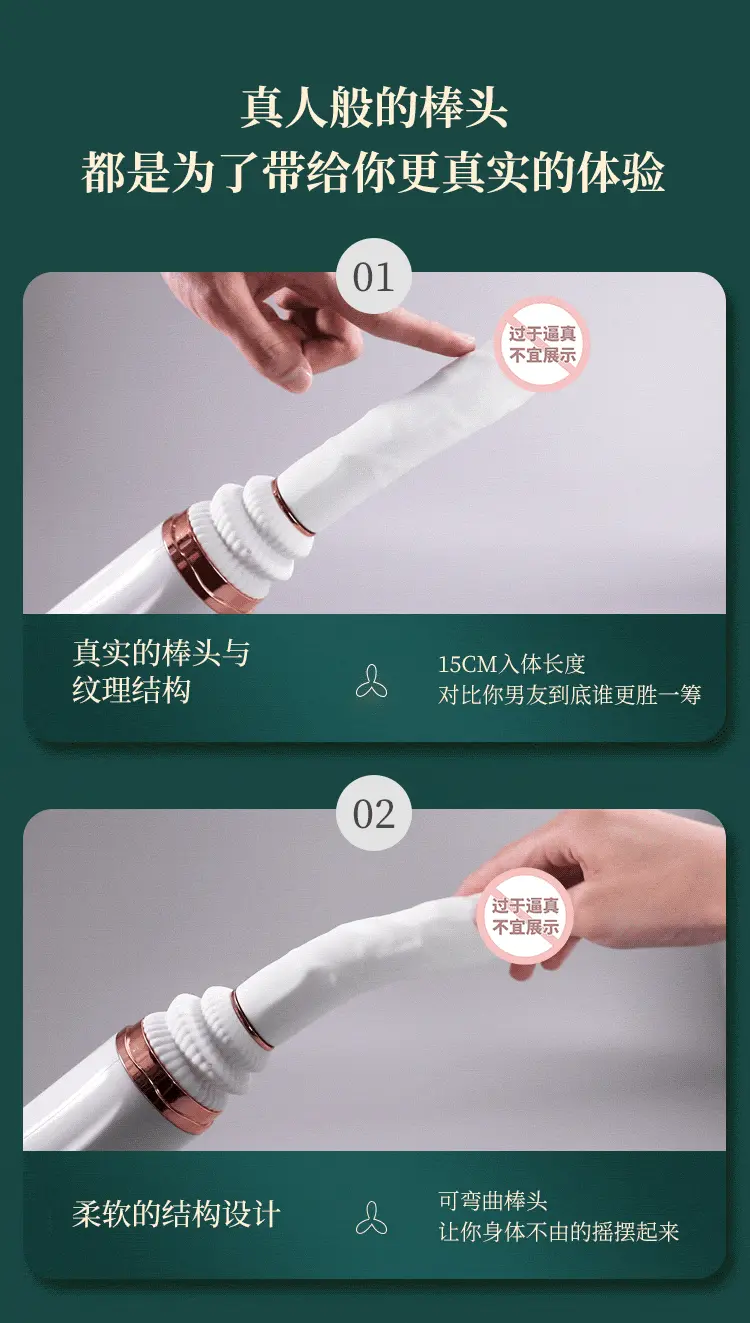 真人般的棒头
都是为了带给你更真实的体验

01

过于逼真
不宜展示

真实的棒头与
纹理结构

15CM入体长度
对比你男友到底谁更胜一筹

02

过于逼真
不宜展示

柔软的结构设计

可弯曲棒头
让你身体不由的摇摆起来