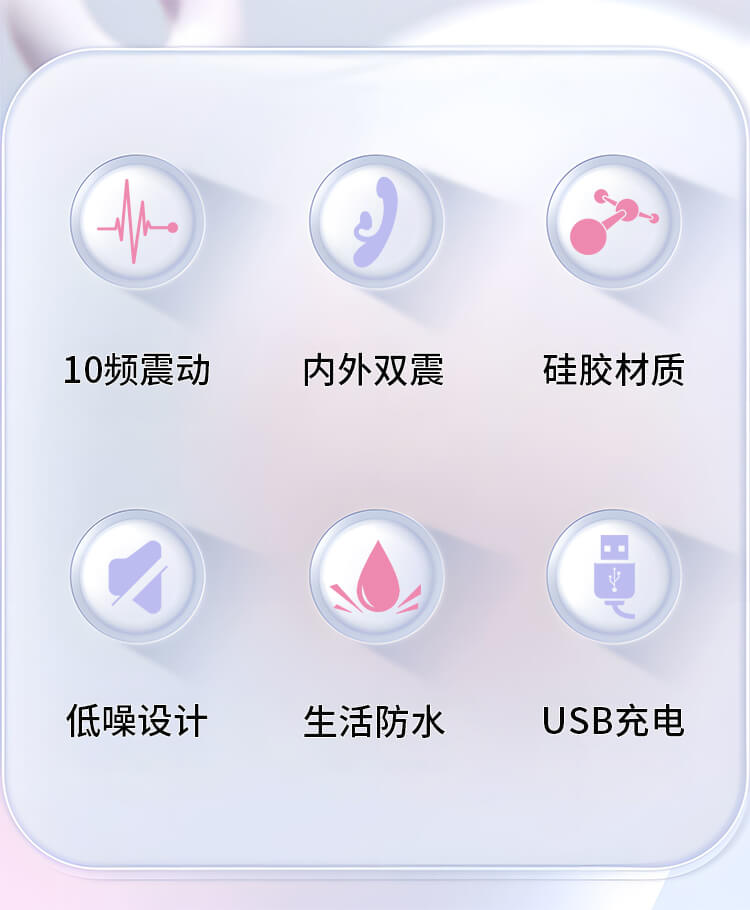 10频震动

内外双震

硅胶材质

低噪设计

生活防水

USB充电