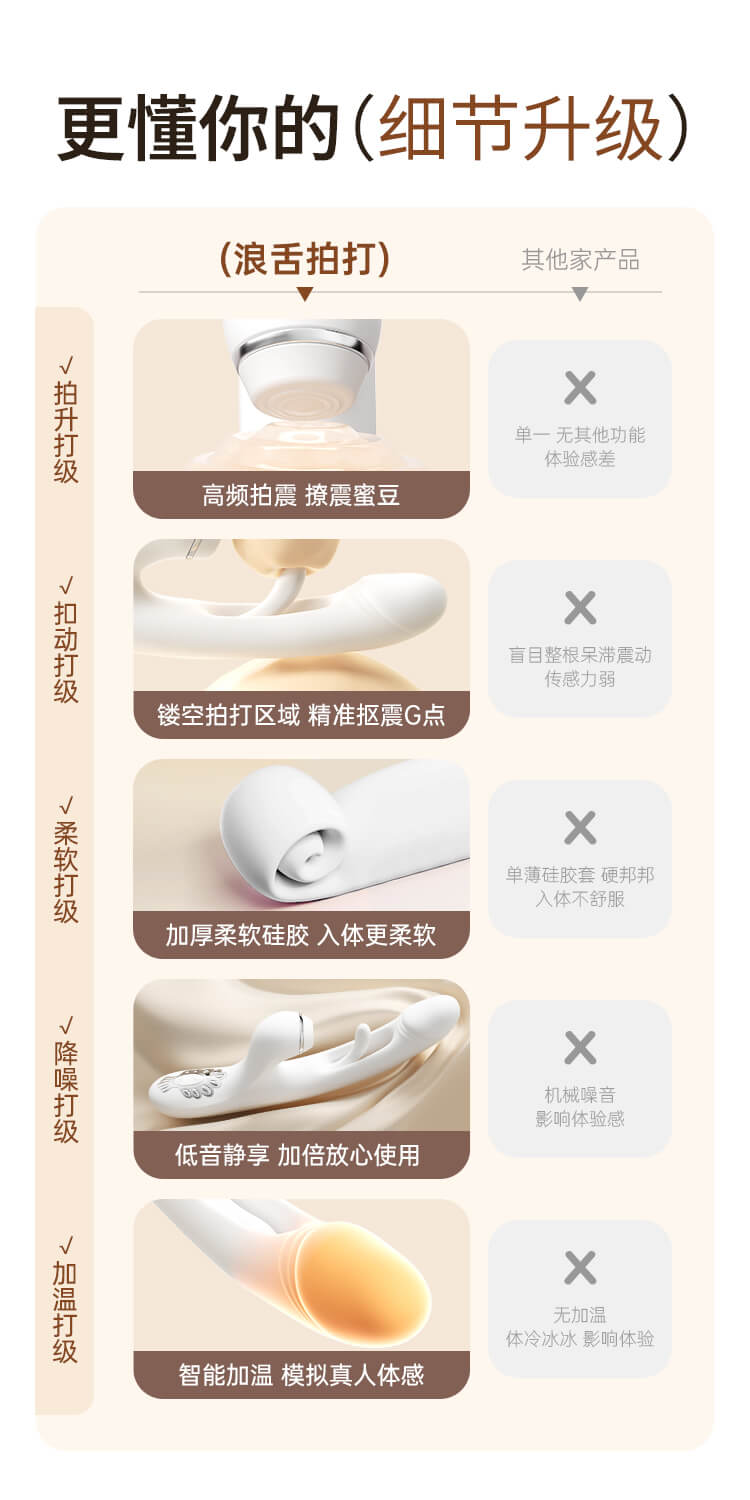 更懂你的（细节升级）

（浪舌拍打）

其他家产品

√ 拍打升级

高频拍震 撩震蜜豆

×

单一 无其他功能 体验感差

√ 扣动打级

镂空拍打区域 精准抠震G点

×

盲目整根呆滞震动 传感力弱

√ 柔软打级

加厚柔软硅胶 入体更柔软

×

单薄硅胶套 硬邦邦 入体不舒服

√ 降噪打级

低音静享 加倍放心使用

×

机械噪音 影响体验感

√ 加温打级

智能加温 模拟真人体感

×

无加温 体冷冰冰 影响体验