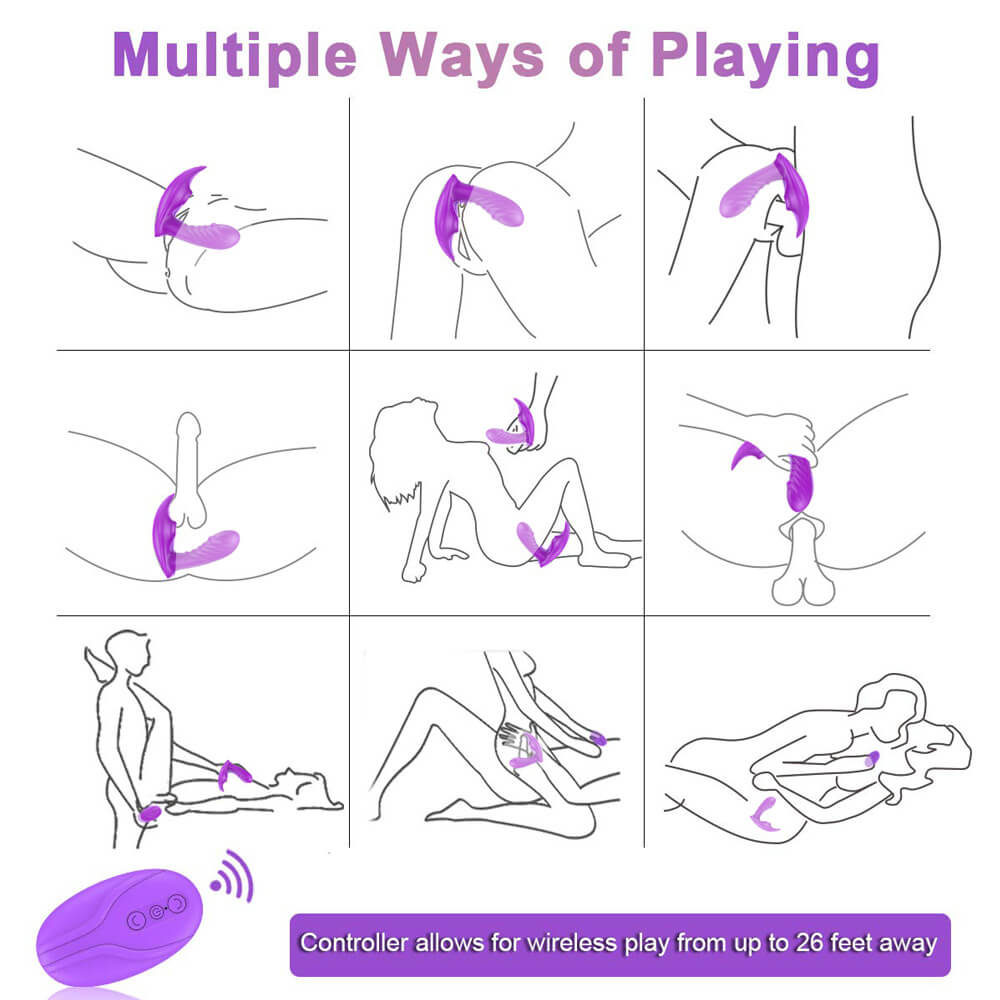 Multiple Ways of Playing

Controller allows for wireless play from up to 26 feet away